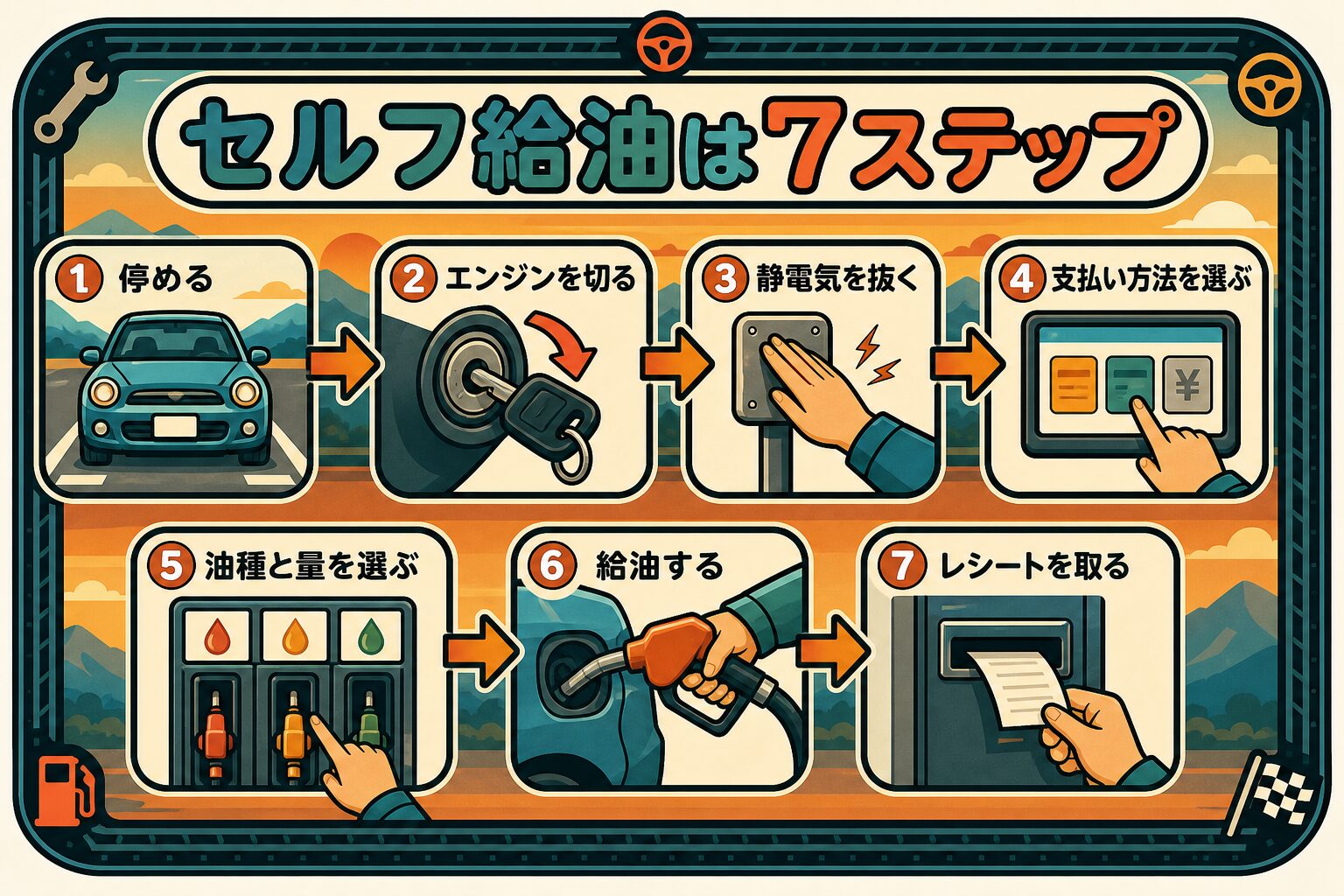 セルフ給油は7ステップ

1 停める

2 エンジンを切る

3 静電気を抜く

4 支払い方法を選ぶ

¥

5 油種と量を選ぶ

6 給油する

7 レシートを取る